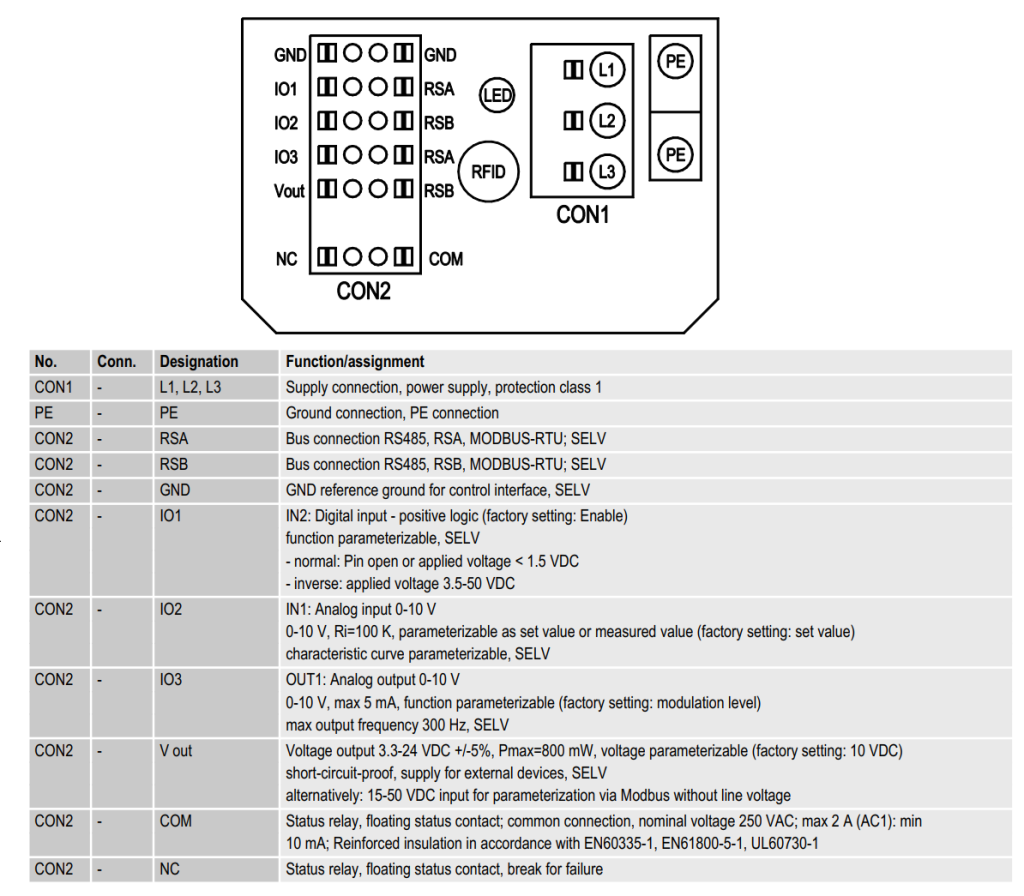 GND GND
IO1 RSA
IO2 RSB
IO3 RSA
Vout RSB
NC COM
CON2
LED
RFID
L1
L2
L3
CON1
PE
PE

| No. | Conn. | Designation | Function/assignment |
|---|---|---|---|
| CON1 | - | L1, L2, L3 | Supply connection, power supply, protection class 1 |
| PE | - | PE | Ground connection, PE connection |
| CON2 | - | RSA | Bus connection RS485, RSA, MODBUS-RTU; SELV |
| CON2 | - | RSB | Bus connection RS485, RSB, MODBUS-RTU; SELV |
| CON2 | - | GND | GND reference ground for control interface, SELV |
| CON2 | - | IO1 | IN2: Digital input - positive logic (factory setting: Enable) function parameterizable, SELV - normal: Pin open or applied voltage < 1.5 VDC - inverse: applied voltage 3.5-50 VDC |
| CON2 | - | IO2 | IN1: Analog input 0-10 V 0-10 V, Ri=100 K, parameterizable as set value or measured value (factory setting: set value) characteristic curve parameterizable, SELV |
| CON2 | - | IO3 | OUT1: Analog output 0-10 V 0-10 V, max 5 mA, function parameterizable (factory setting: modulation level) max output frequency 300 Hz, SELV |
| CON2 | - | V out | Voltage output 3.3-24 VDC +/-5%, Pmax=800 mW, voltage parameterizable (factory setting: 10 VDC) short-circuit-proof, supply for external devices, SELV alternatively: 15-50 VDC input for parameterization via Modbus without line voltage |
| CON2 | - | COM | Status relay, floating status contact; common connection, nominal voltage 250 VAC; max 2 A (AC1): min 10 mA; Reinforced insulation in accordance with EN60335-1, EN61800-5-1, UL60730-1 |
| CON2 | - | NC | Status relay, floating status contact, break for failure |